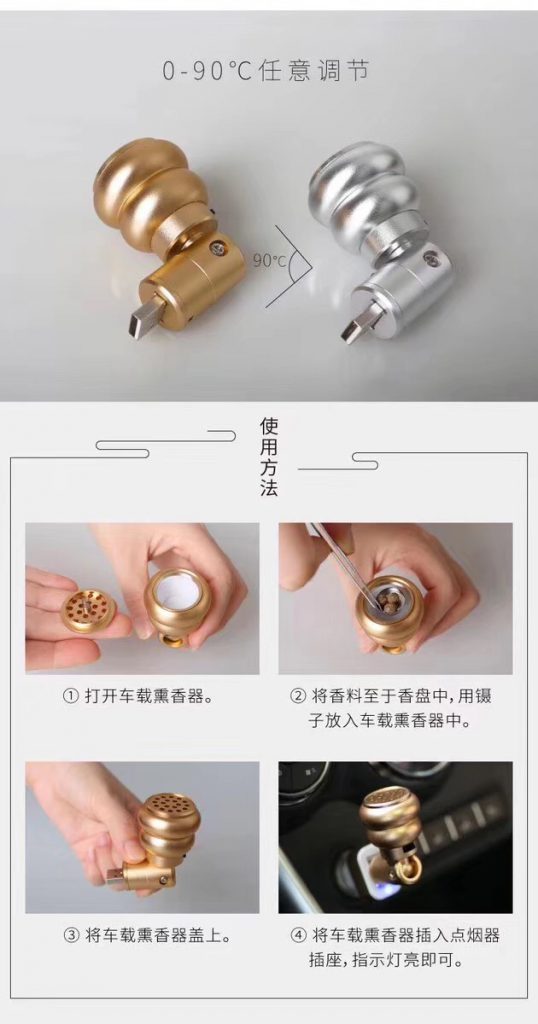 0-90℃任意调节

90℃

使用方法

① 打开车载熏香器。

② 将香料至于香盘中,用镊子放入车载熏香器中。

③ 将车载熏香器盖上。

④ 将车载熏香器插入点烟器插座,指示灯亮即可。